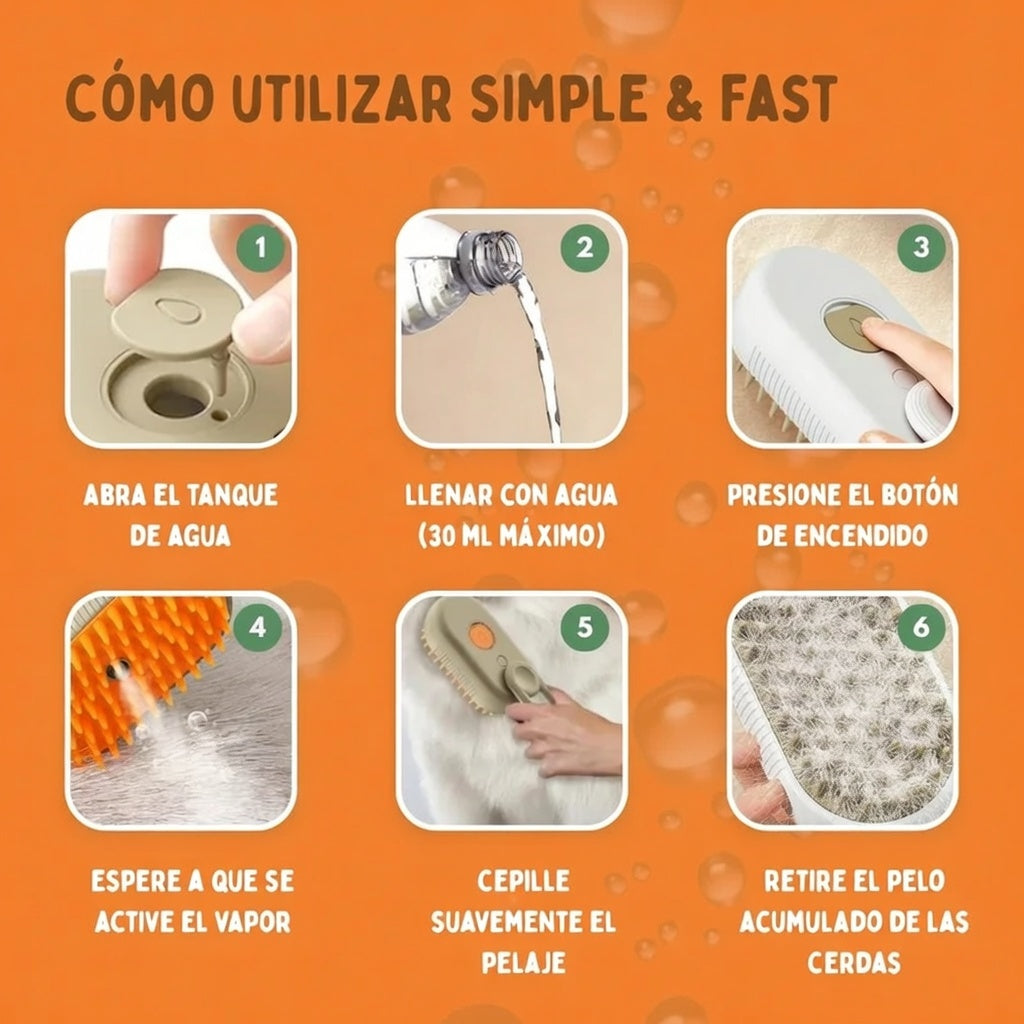 CÓMO UTILIZAR SIMPLE & FAST

1
ABRA EL TANQUE DE AGUA

2
LLENAR CON AGUA (30 ML MÁXIMO)

3
PRESIONE EL BOTÓN DE ENCENDIDO

4
ESPERE A QUE SE ACTIVE EL VAPOR

5
CEPILLE SUAVEMENTE EL PELAJE

6
RETIRE EL PELO ACUMULADO DE LAS CERDAS